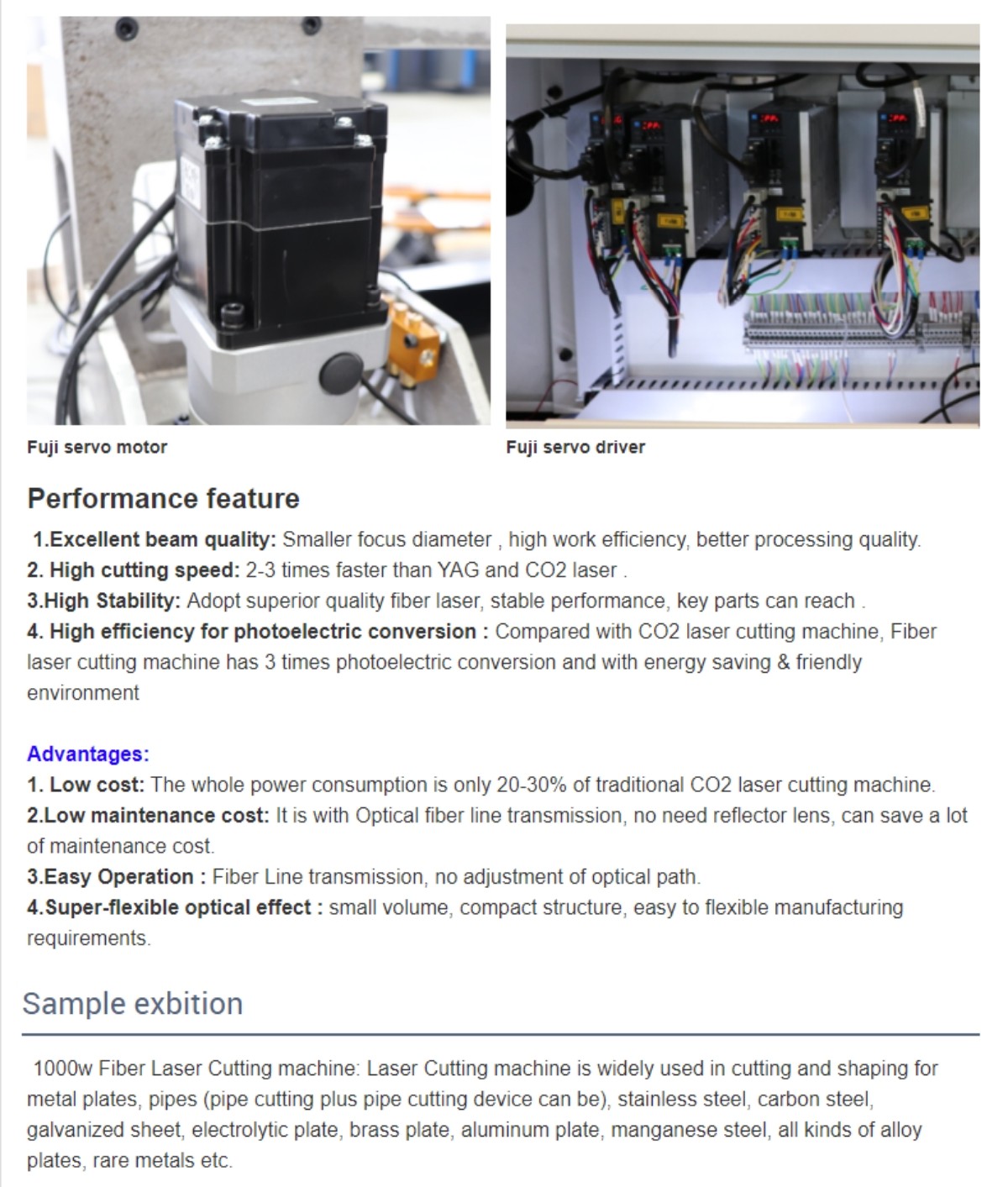 Fuji servo motor

Fuji servo driver

Performance feature

1.Excellent beam quality: Smaller focus diameter , high work efficiency, better processing quality.
2. High cutting speed: 2-3 times faster than YAG and CO2 laser .
3.High Stability: Adopt superior quality fiber laser, stable performance, key parts can reach .
4. High efficiency for photoelectric conversion : Compared with CO2 laser cutting machine, Fiber laser cutting machine has 3 times photoelectric conversion and with energy saving & friendly environment

Advantages:
1. Low cost: The whole power consumption is only 20-30% of traditional CO2 laser cutting machine.
2.Low maintenance cost: It is with Optical fiber line transmission, no need reflector lens, can save a lot of maintenance cost.
3.Easy Operation : Fiber Line transmission, no adjustment of optical path.
4.Super-flexible optical effect : small volume, compact structure, easy to flexible manufacturing requirements.

Sample exbition

1000w Fiber Laser Cutting machine: Laser Cutting machine is widely used in cutting and shaping for metal plates, pipes (pipe cutting plus pipe cutting device can be), stainless steel, carbon steel, galvanized sheet, electrolytic plate, brass plate, aluminum plate, manganese steel, all kinds of alloy plates, rare metals etc.